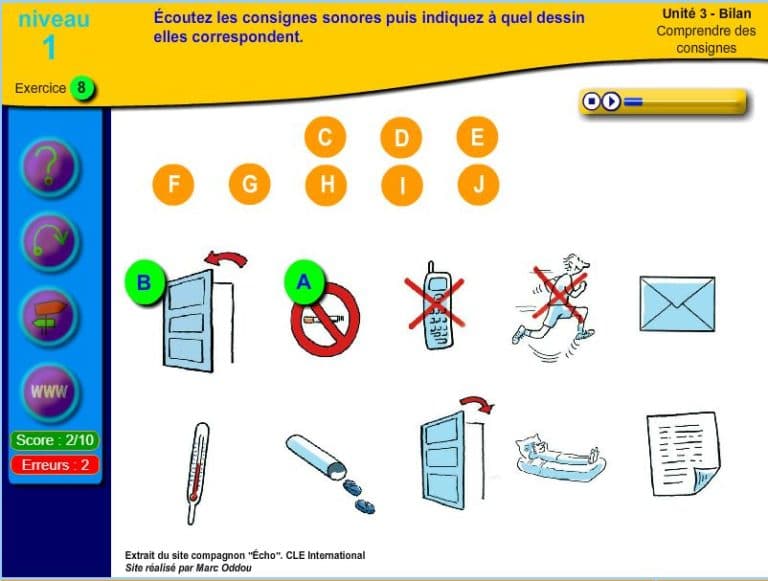 niveau
1

Écoutez les consignes sonores puis indiquez à quel dessin elles correspondent.

Unité 3 - Bilan
Comprendre des consignes

Exercice 8

C D E
F G H I J

B A

WWW

Score : 2/10
Erreurs : 2

Extrait du site compagnon "Écho". CLE International
Site réalisé par Marc Oddou