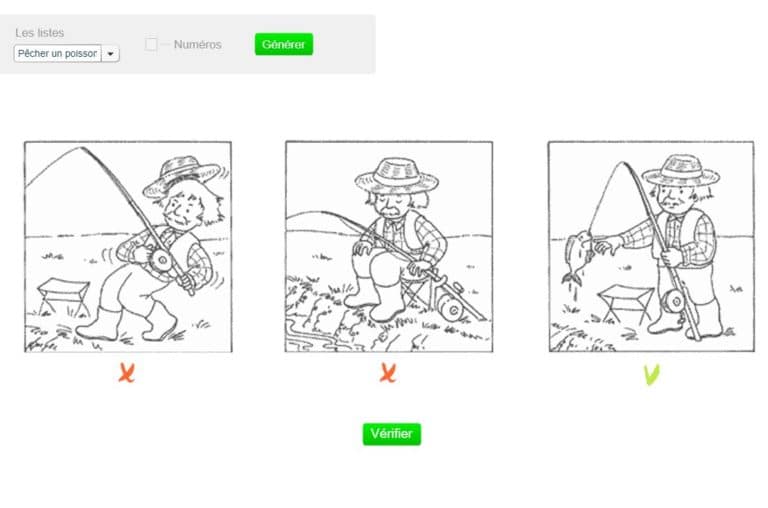 Les listes
Pêcher un poissor
Numéros
Générer

Vérifier